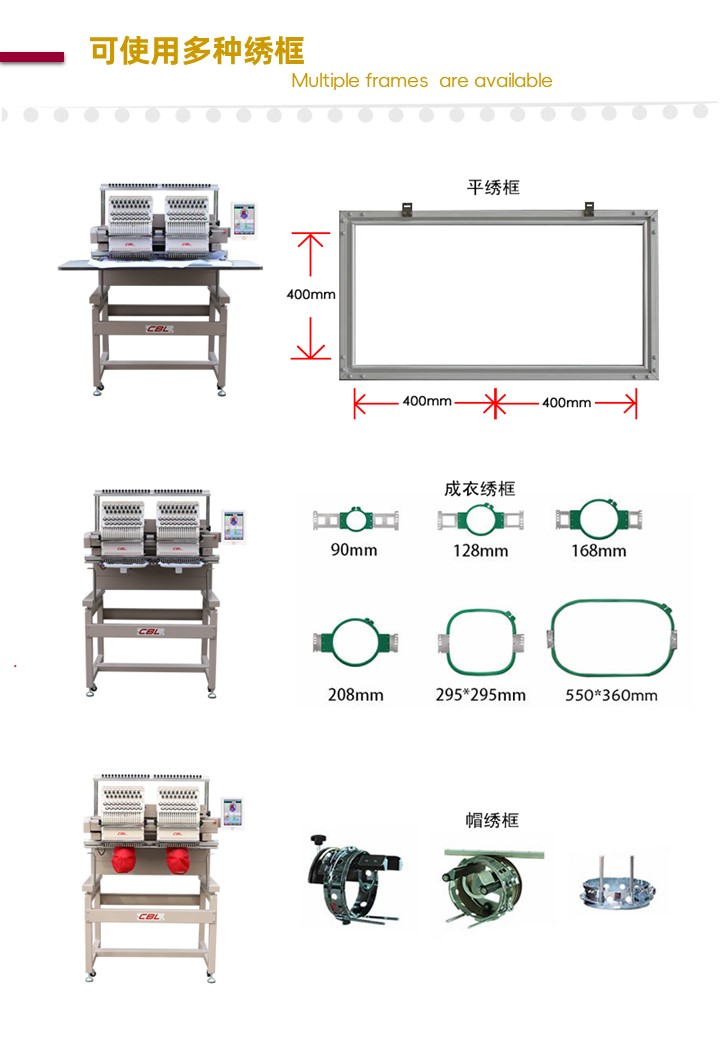 可使用多种绣框
Multiple frames are available

CBL

平绣框

400mm

400mm

400mm

CBL

成衣绣框

90mm

128mm

168mm

208mm

295*295mm

550*360mm

CBL

帽绣框