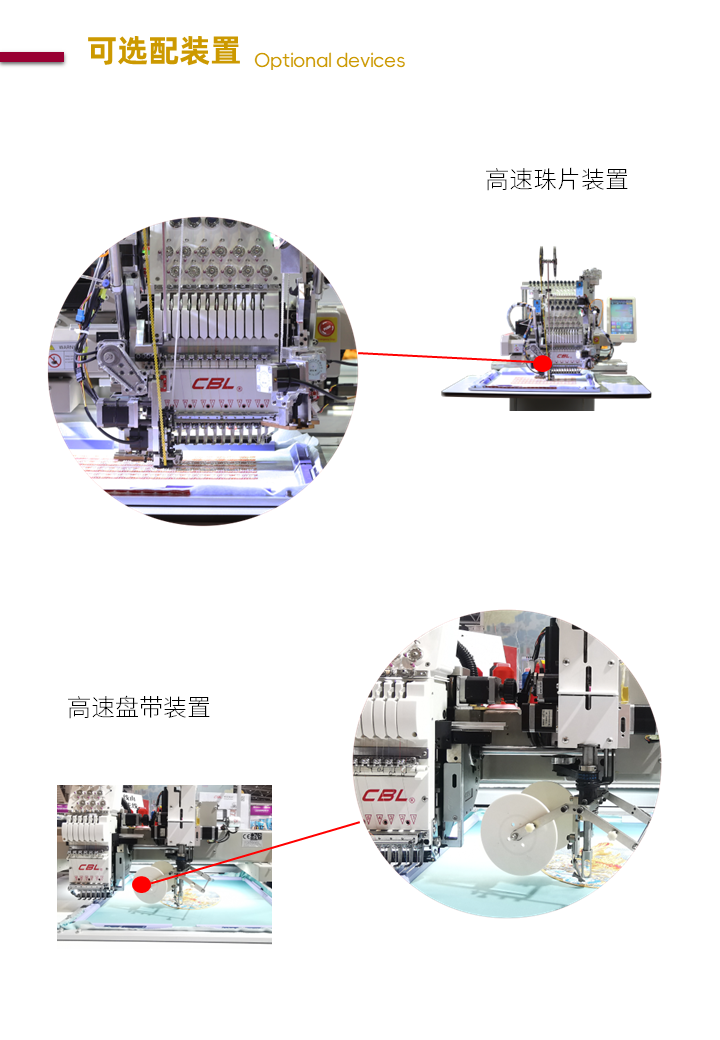 可选配装置 Optional devices

高速珠片装置

CBL

高速盘带装置

CBL

CBL